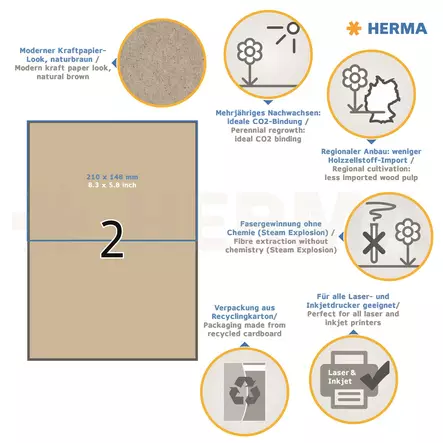 HERMA

Moderner Kraftpapier-Look, naturbraun / Modern kraft paper look, natural brown

Mehrjähriges Nachwachsen: ideale CO2-Bindung / Perennial regrowth: ideal CO2 binding

Regionaler Anbau: weniger Holzzellstoff-Import / Regional cultivation: less imported wood pulp

210 x 148 mm
8.3 x 5.8 inch

2

Fasergewinnung ohne Chemie (Steam Explosion) / Fibre extraction without chemistry (Steam Explosion)

Verpackung aus Recyclingkarton/ Packaging made from recycled cardboard

Für alle Laser- und Inkjetdrucker geeignet/ Perfect for all laser and inkjet printers

Laser & Inkjet